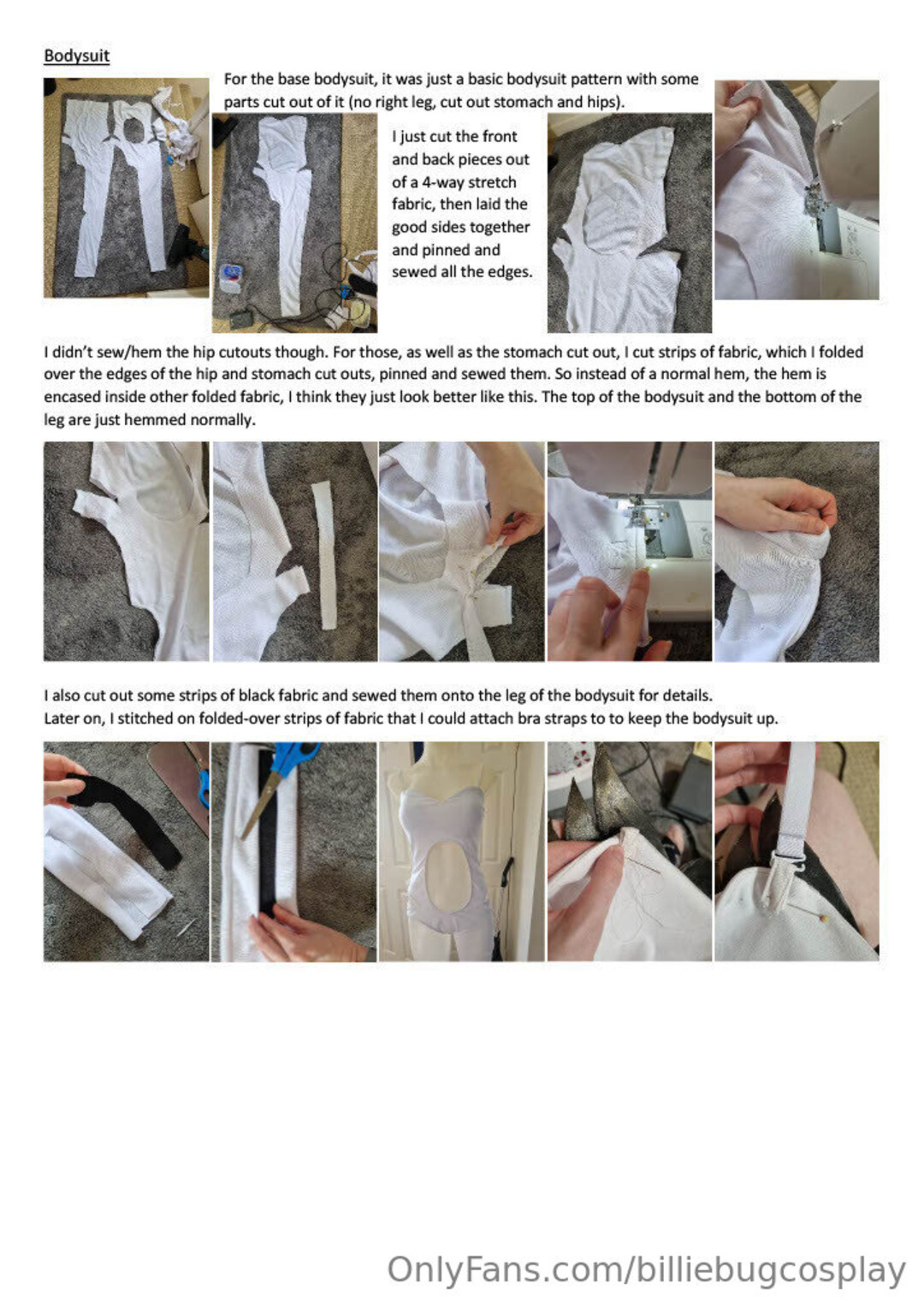 Bodysuit

For the base bodysuit, it was just a basic bodysuit pattern with some parts cut out of it (no right leg, cut out stomach and hips).

I just cut the front and back pieces out of a 4-way stretch fabric, then laid the good sides together and pinned and sewed all the edges.

I didn't sew/hem the hip cutouts though. For those, as well as the stomach cut out, I cut strips of fabric, which I folded over the edges of the hip and stomach cut outs, pinned and sewed them. So instead of a normal hem, the hem is encased inside other folded fabric, I think they just look better like this. The top of the bodysuit and the bottom of the leg are just hemmed normally.

I also cut out some strips of black fabric and sewed them onto the leg of the bodysuit for details.
Later on, I stitched on folded-over strips of fabric that I could attach bra straps to to keep the bodysuit up.

OnlyFans.com/billiebugcosplay